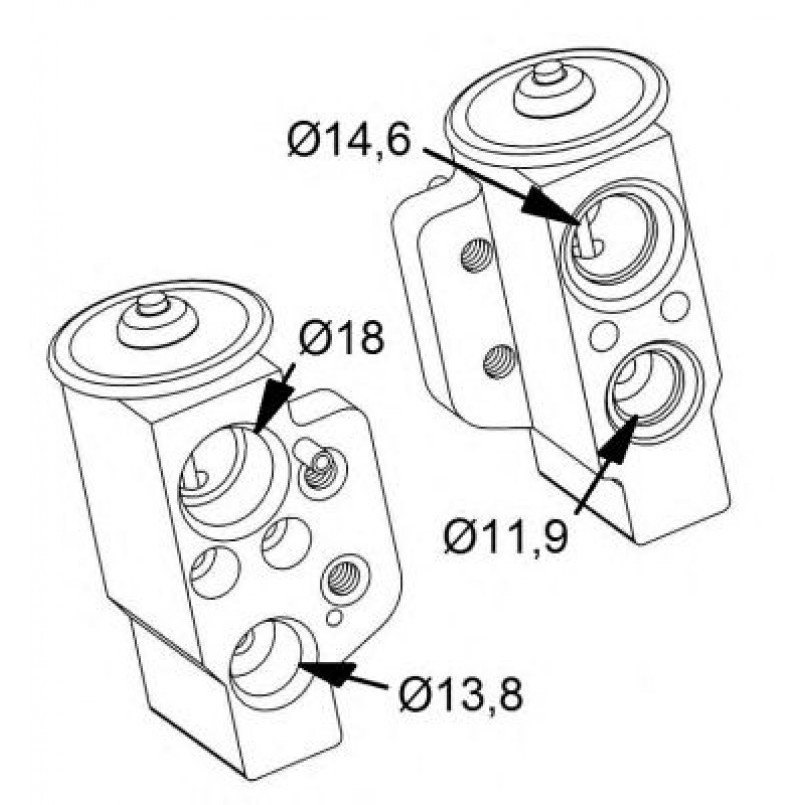 Ø14,6

Ø18

Ø11,9

Ø13,8